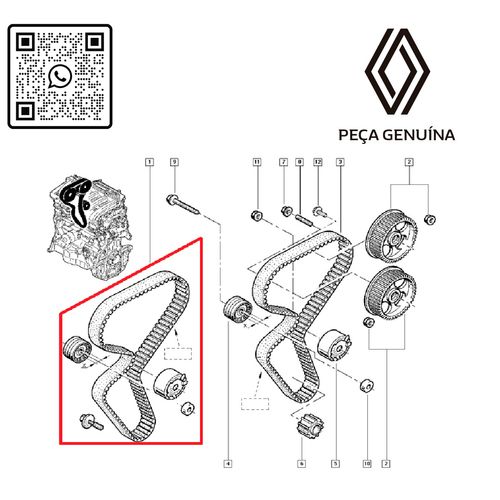 PEÇA GENUÍNA

1
9
11
7
8
12
3
2
4
6
5
10
2