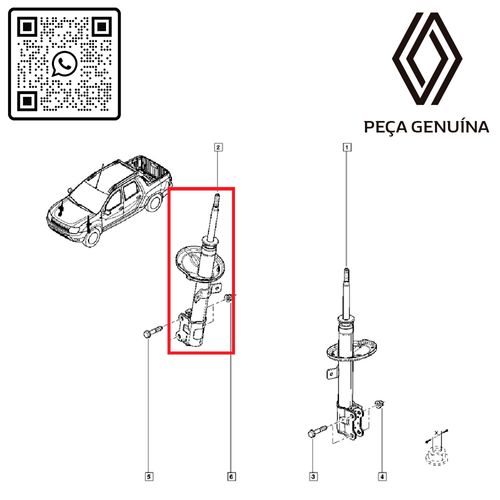 PEÇA GENUÍNA

2

1

5

6

3

4

X