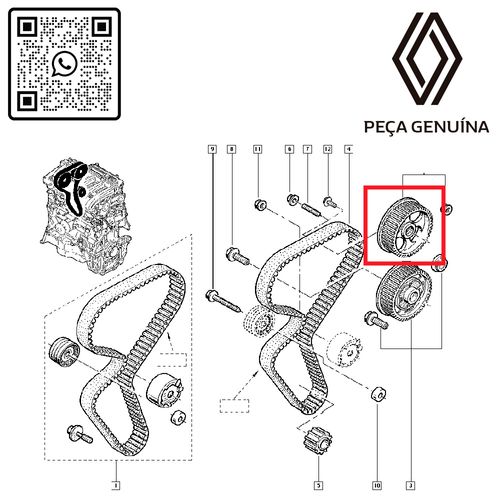 PEÇA GENUÍNA

9
8
11
6
7
12
4
1
5
10
3