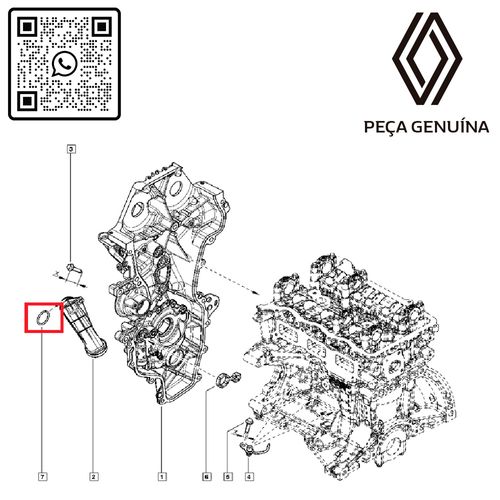 PEÇA GENUÍNA

3

7

2

1

6

5

4