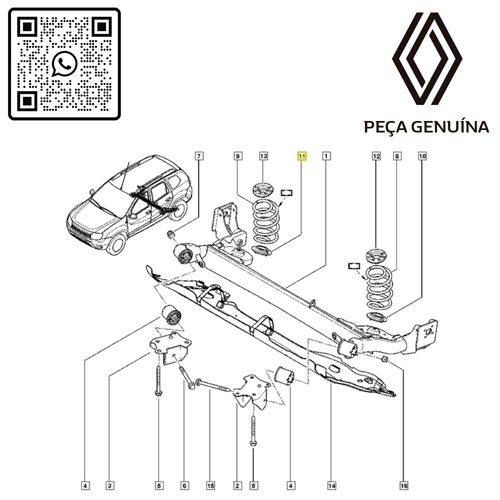 PEÇA GENUÍNA

7
9
13
11
1
12
8
10

4
3
5
6
16
2
5
4
14
16