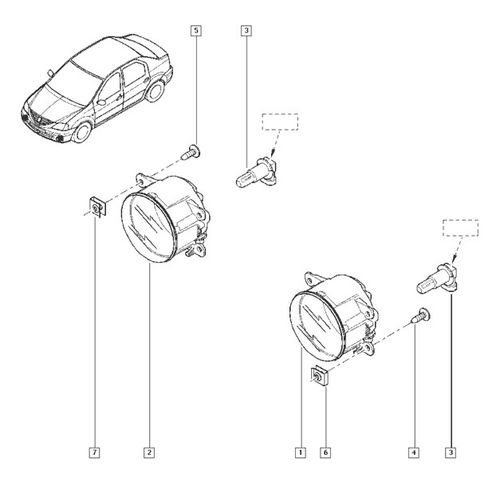 5
3
7
2
1
6
4
3