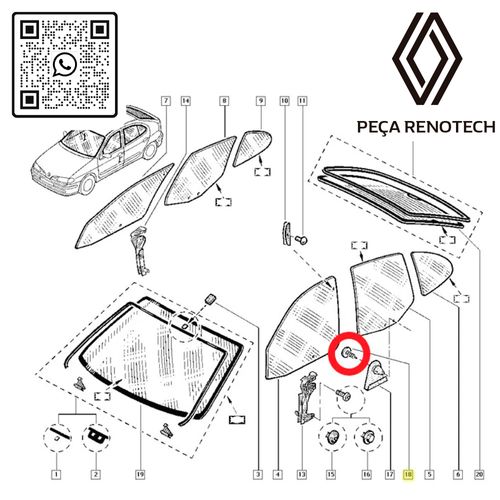 PEÇA RENOTECH

7
14
8
9
10
11

1
2
19
3
4
13
15
16
17
18
5
6
20