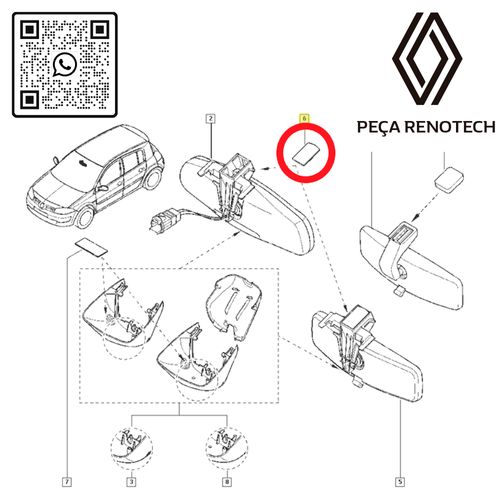 PEÇA RENOTECH

2

6

7

3

8

5