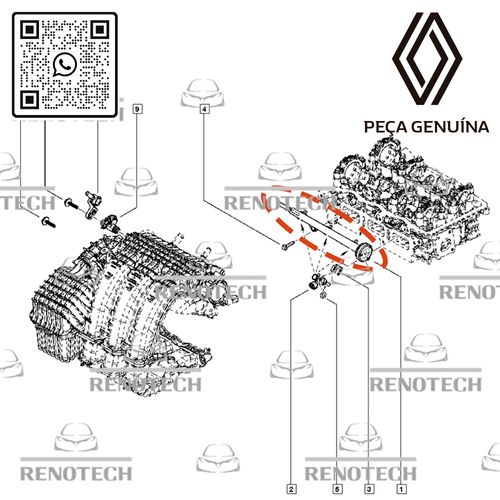 PEÇA GENUÍNA

9

4

RENOTECH

RENOTECH

RENOTECH

RENOTECH

RENOTECH

RENOTECH

RENOTECH

RENOTECH

2

5

3

1