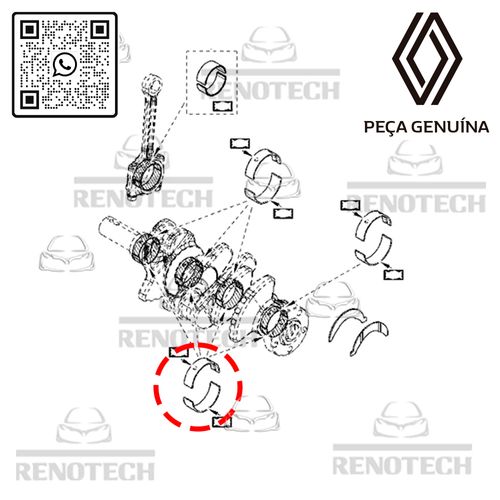 PEÇA GENUÍNA

RENOTECH

RENOTECH

RENOTECH

RENOTECH

RENOTECH

RENOTECH