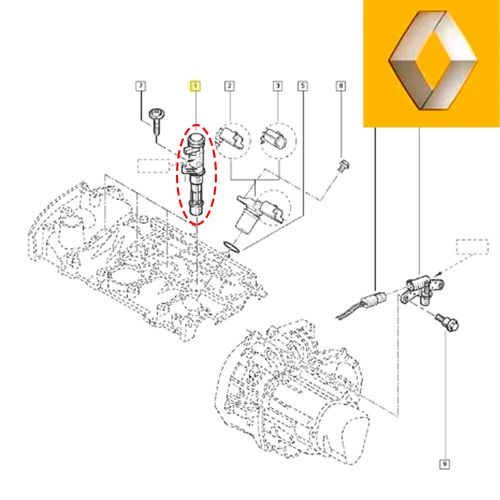 7
1
2
3
5
8
9