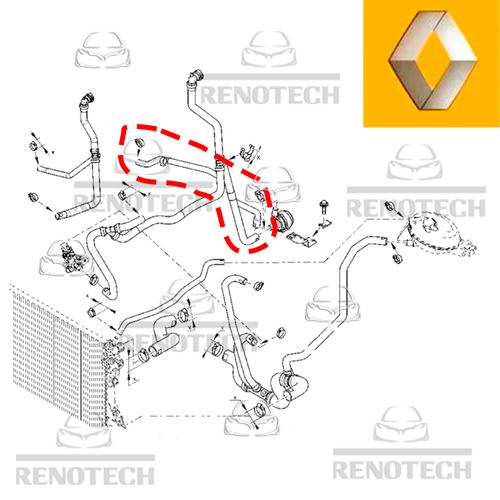 RENOTECH
RENOTECH
RENOTECH
RENOTECH
RENOTECH
RENOTECH