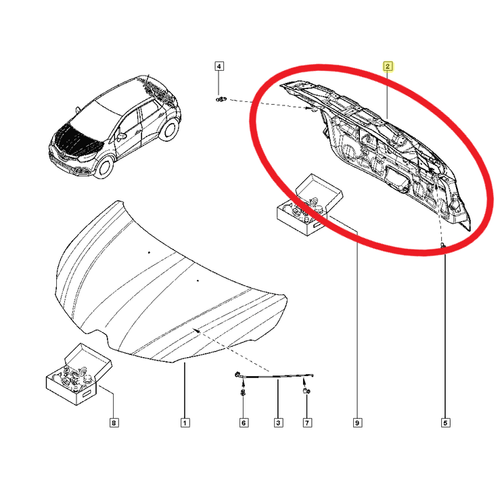 4
2
8
1
6
3
7
9
5