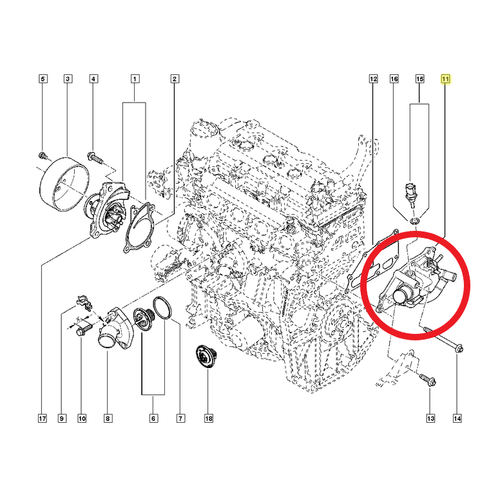 5
3
4
1
2
12
16
15
11
17
9
10
8
6
7
18
13
14