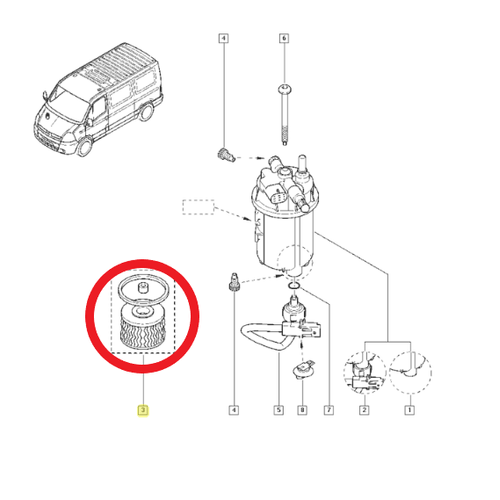 4
6
3
4
5
8
7
2
1