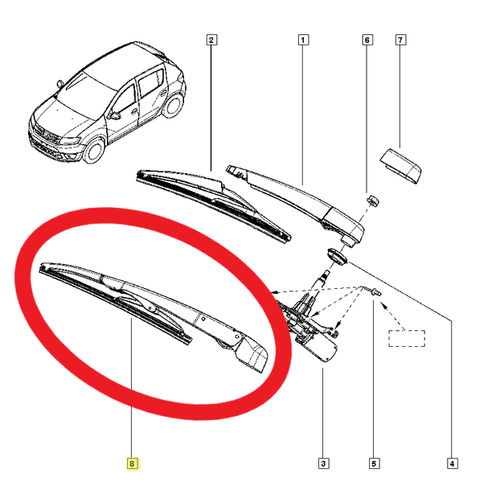 2
1
6
7
8
3
5
4