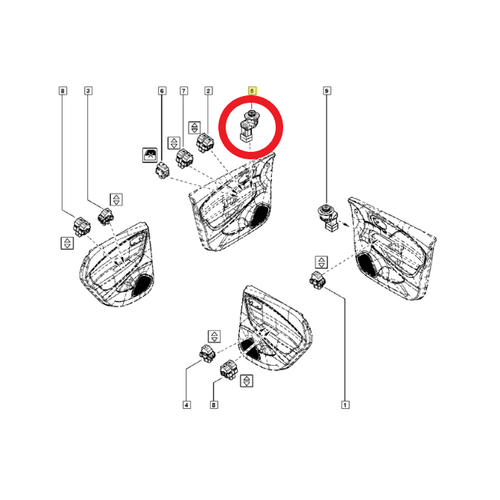 8
3
6
7
2
5
9
4
8
1