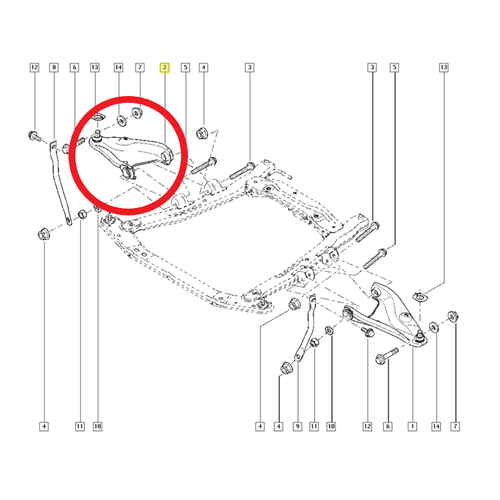 12 8 6 13 14 7 2 5 4 3 3 5 13

4 11 10 4 4 9 11 10 12 6 1 14 7