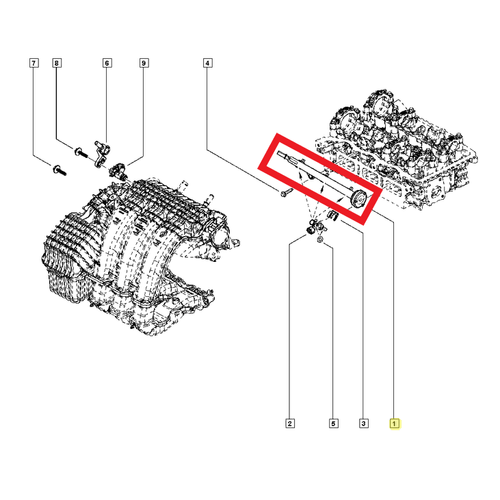 7
8
6
9
4
2
5
3
1