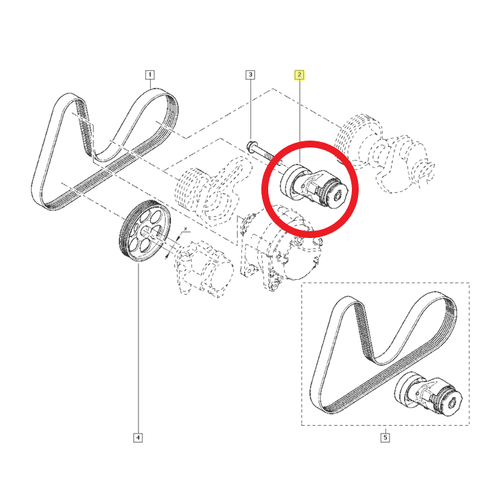 1
3
2
4
5