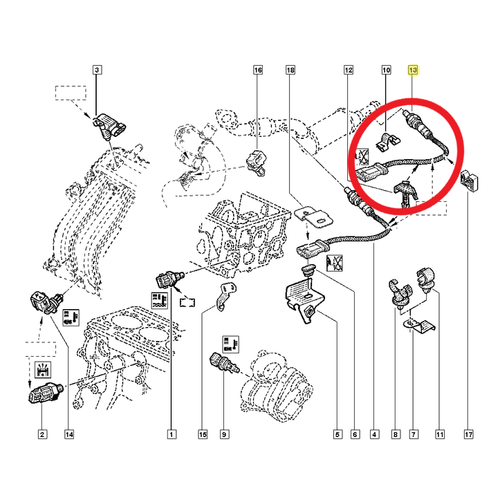 3
16
18
12
10
13
2
14
1
15
9
5
6
4
8
7
11
17