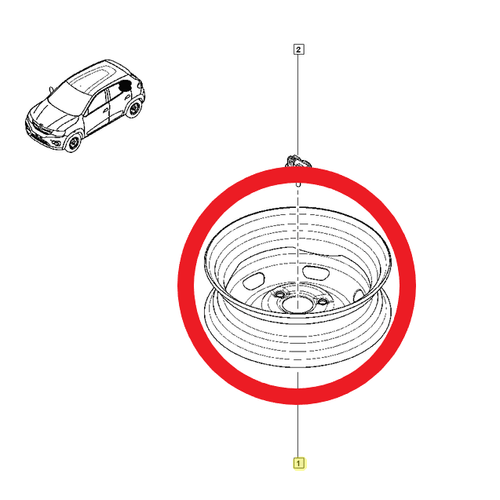 2

1