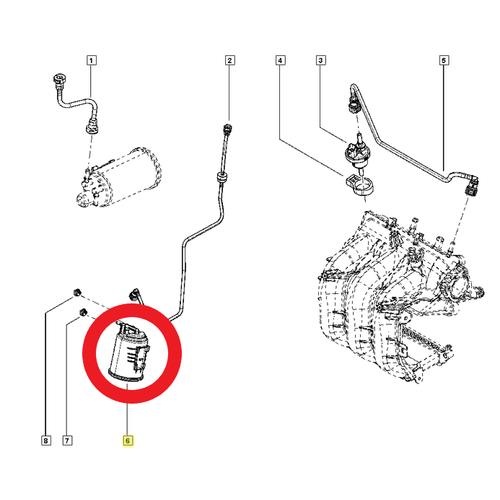 1
2
4
3
5
8
7
6