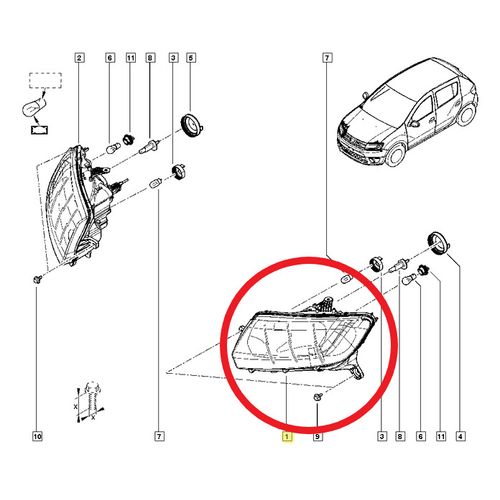 2
6
11
8
3
5
7
X
X
10
7
1
9
3
8
6
11
4