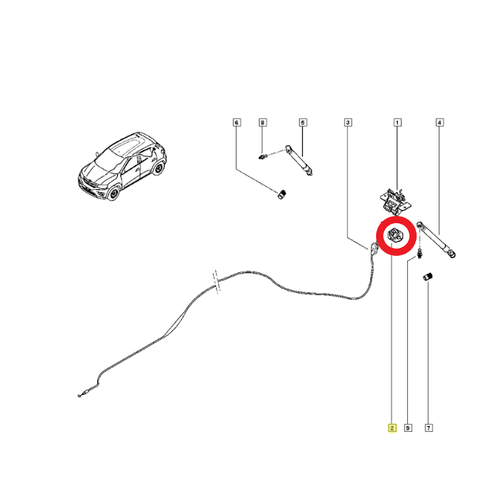 6
8
5
3
1
4
2
9
7