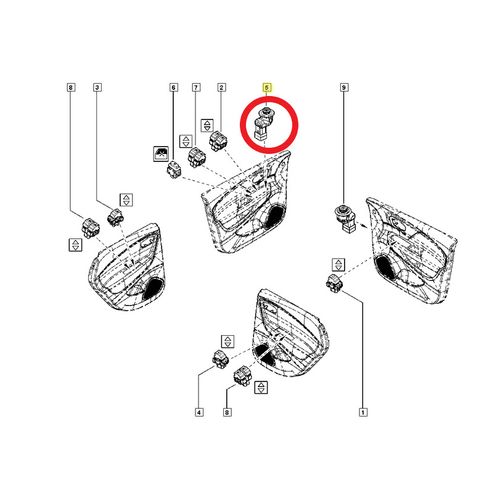 8
3
6
7
2
5
9
4
8
1