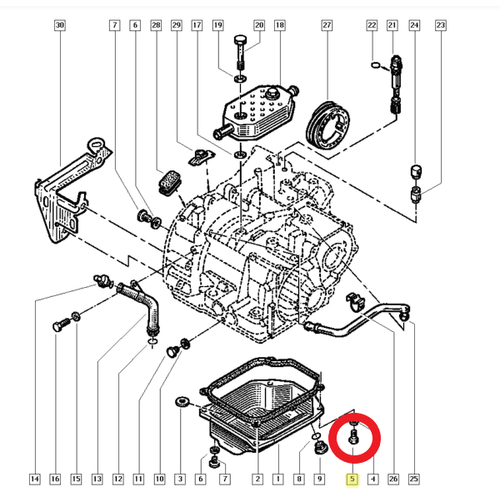 30
7
6
28
29
17
19
20
18
27
22
21
24
23
14
16
15
13
12
11
10
3
6
7
2
1
8
9
5
4
26
25