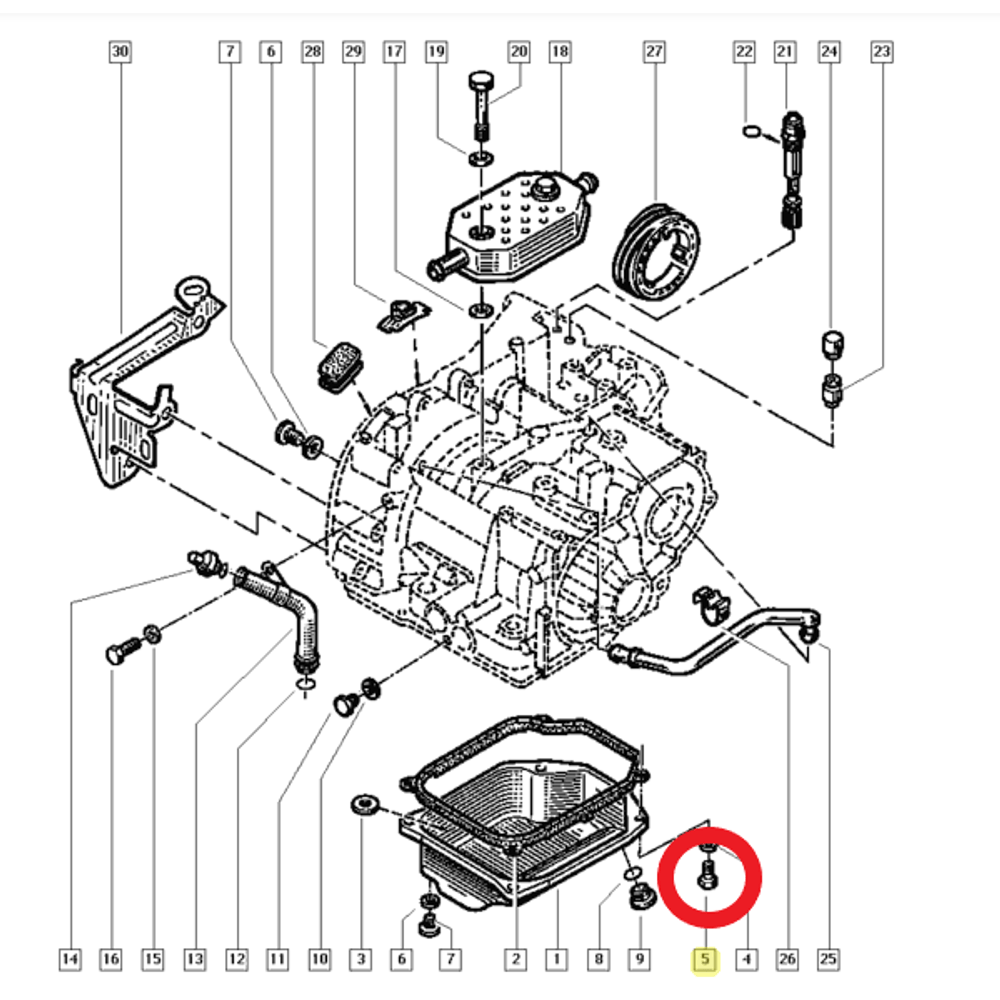 30 7 6 28 29 17 19 20 18 27 22 21 24 23

14 16 15 13 12 11 10 3 6 7 2 1 8 9 5 4 26 25