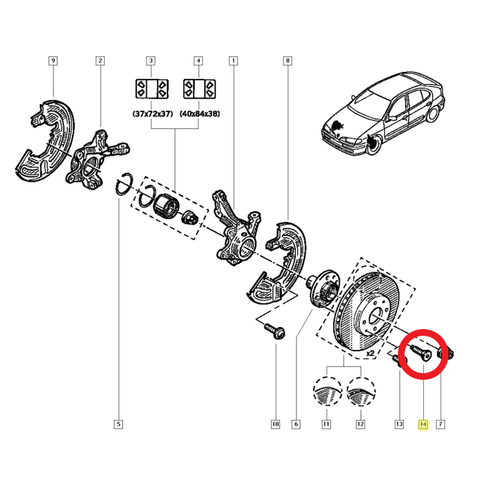 9
2
3
4
1
8
(37x72x37)
(40x84x38)
x2
5
10
6
11
12
13
14
7