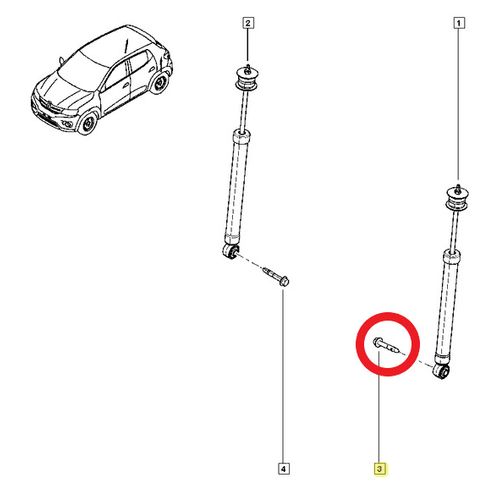 2
1
4
3