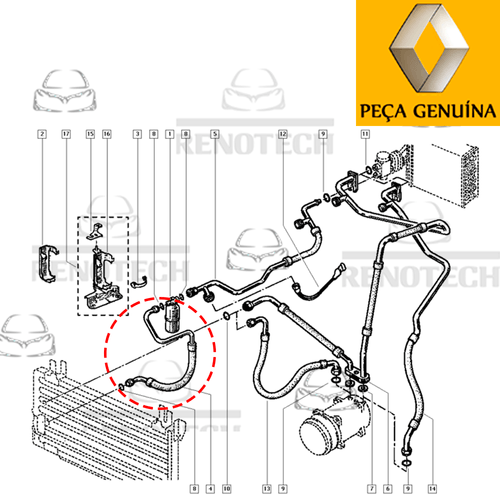 PEÇA GENUÍNA

RENOTECH

RENOTECH

RENOTECH

2
17
15
16
3
8
1
8
5
12
9
11

8
4
10
13
9
7
6
9
14