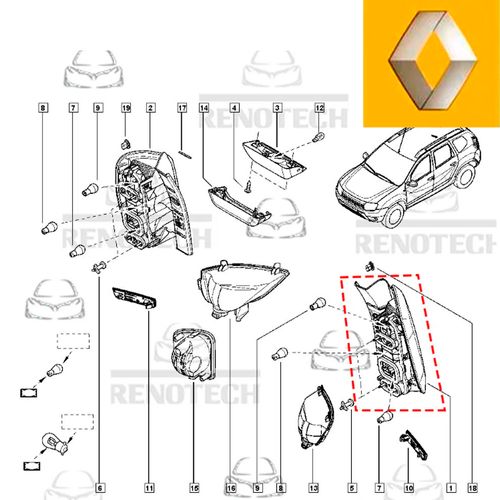 8
7
9
19
2
17
14
4
3
12
RENOTECH
RENOTECH
RENOTECH
RENOTECH
6
11
15
16
9
8
13
5
7
10
1
18