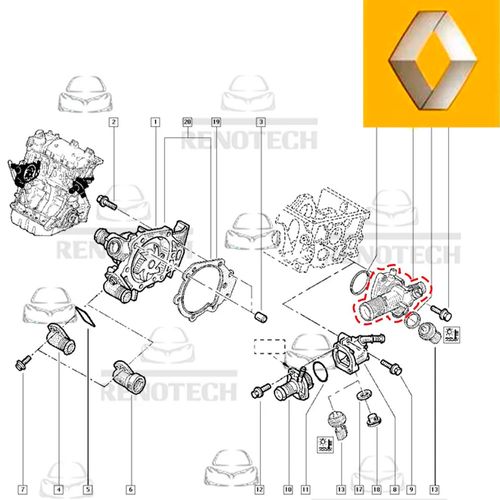 2
1
20
19
3
RENOTECH
RENOTECH
RENOTECH
RENOTECH
7
4
5
6
12
10
11
13
17
18
8
9
13